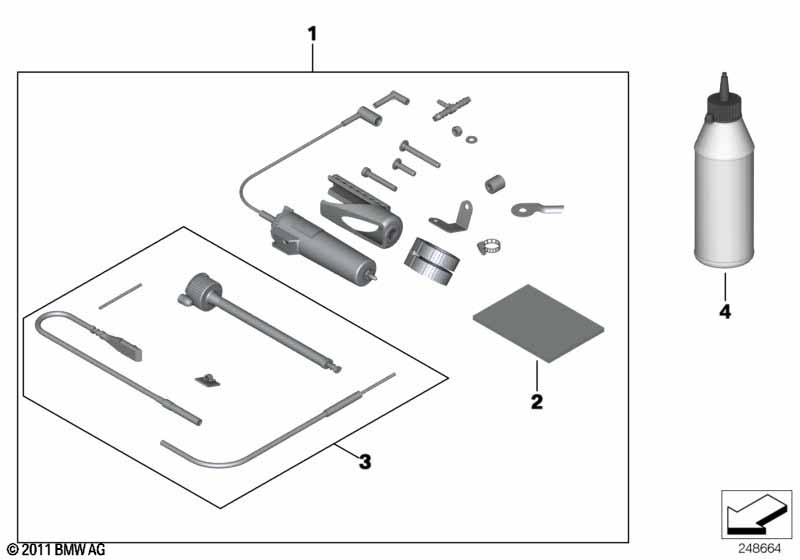 1

4

2

3

© 2011 BMW AG

248664