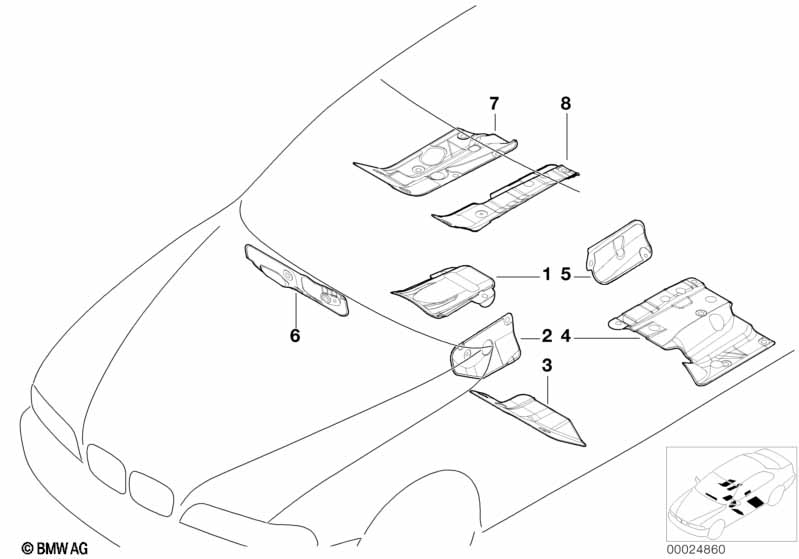 7
8
1
5
6
2
4
3
© BMW AG
00024860