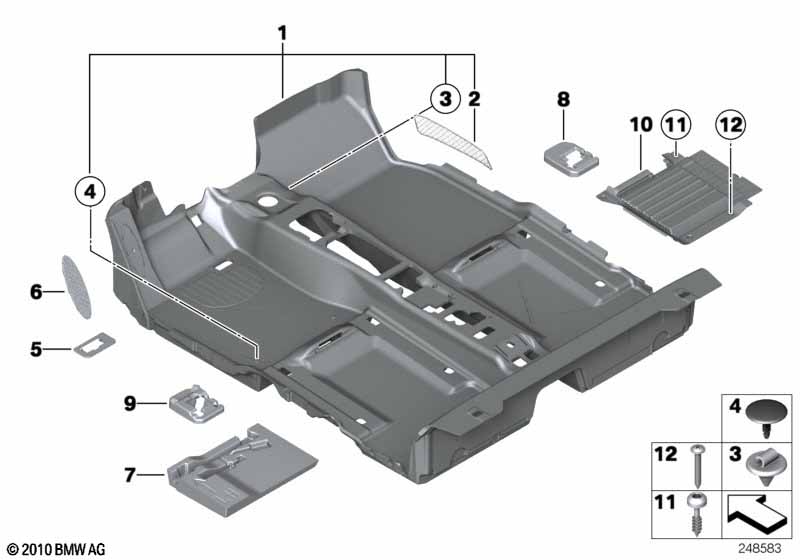 1
3
2
8
10
11
12
4
6
5
9
7
4
12
3
11
© 2010 BMW AG
248583