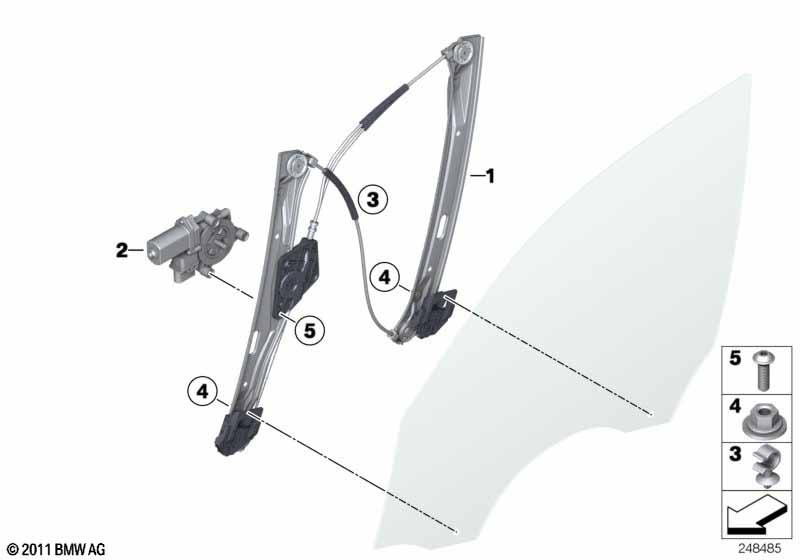 1
3
2
4
5
4
5
4
3
© 2011 BMW AG
248485