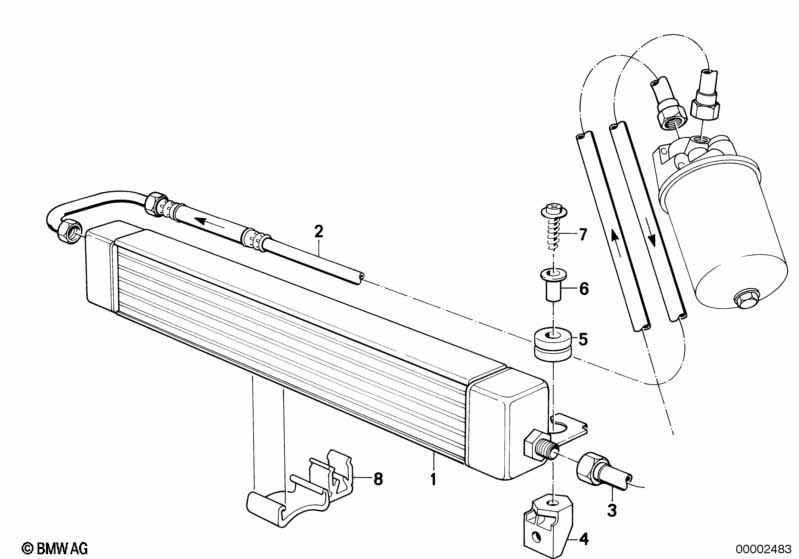 2

7

6

5

8

1

3

4

© BMW AG

00002483