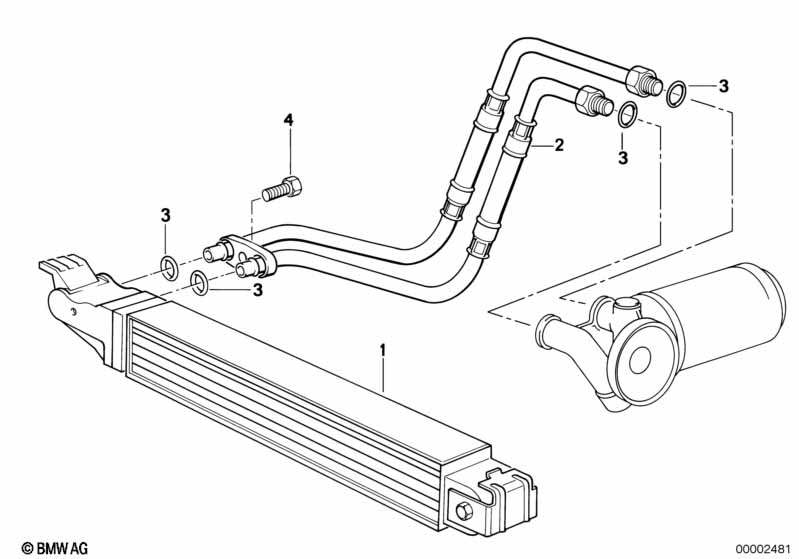 3
4
2
3
3
3
1
© BMW AG
00002481