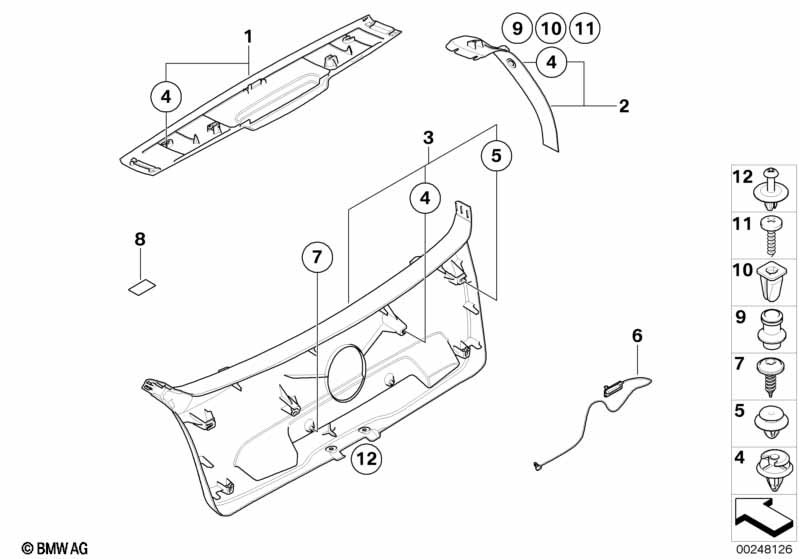 1
4
9 10 11
4
2
3
5
4
8
7
6
12
12
11
10
9
7
5
4
© BMW AG
00248126