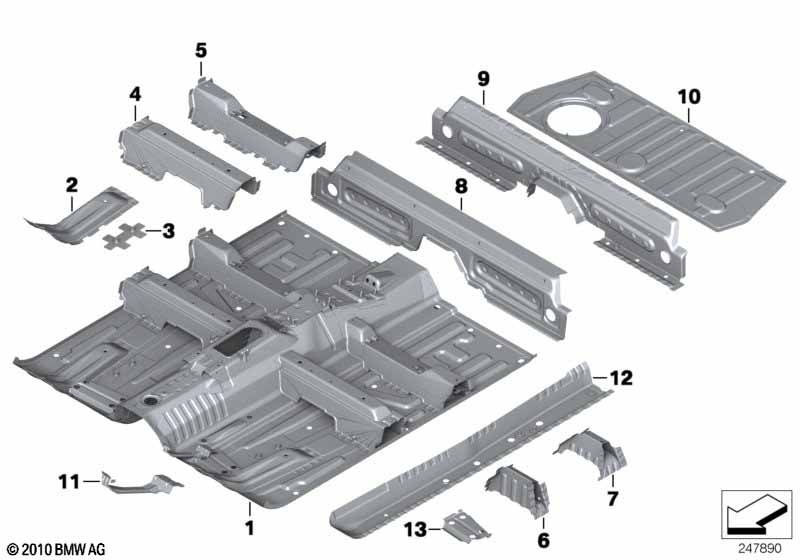 5
4
9
10
2
3
8
12
11
7
1
13
6
© 2010 BMW AG
247890