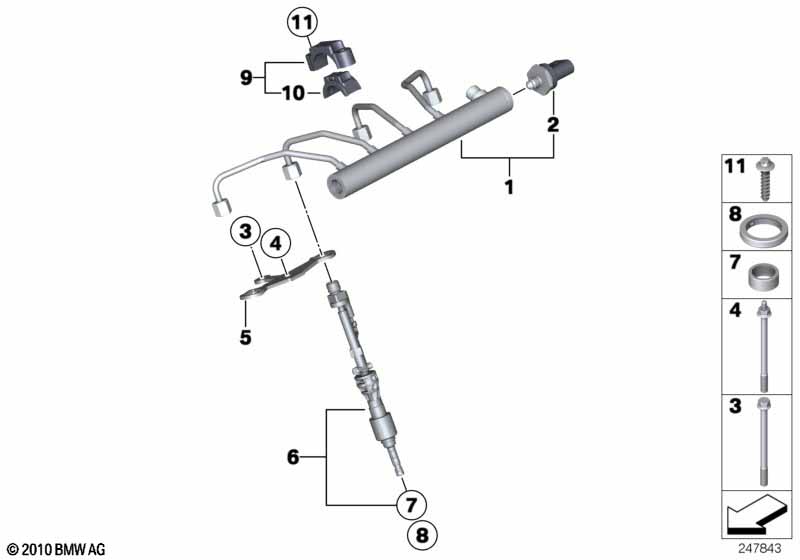 11
9
10
2
1
3
4
5
6
7
8
11
8
7
4
3
© 2010 BMW AG
247843