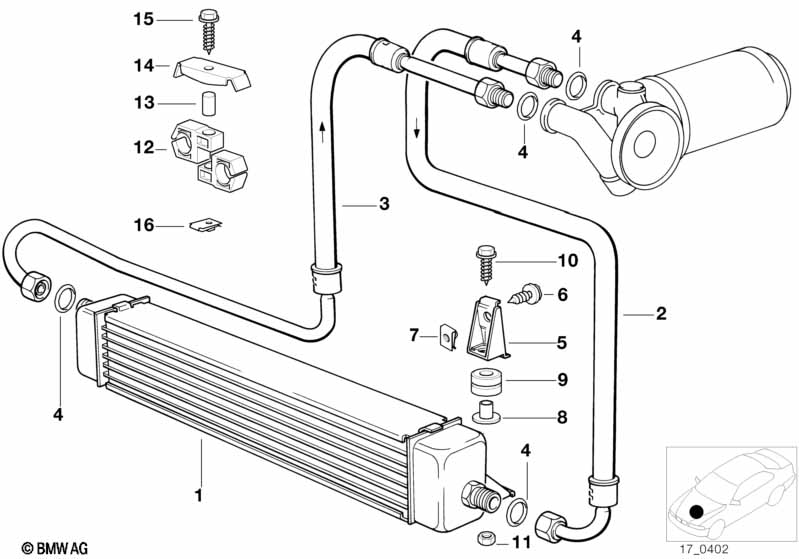 15
14
13
12
16
4
4
3
10
6
2
7
5
9
8
4
4
1
11
© BMW AG
17_0402