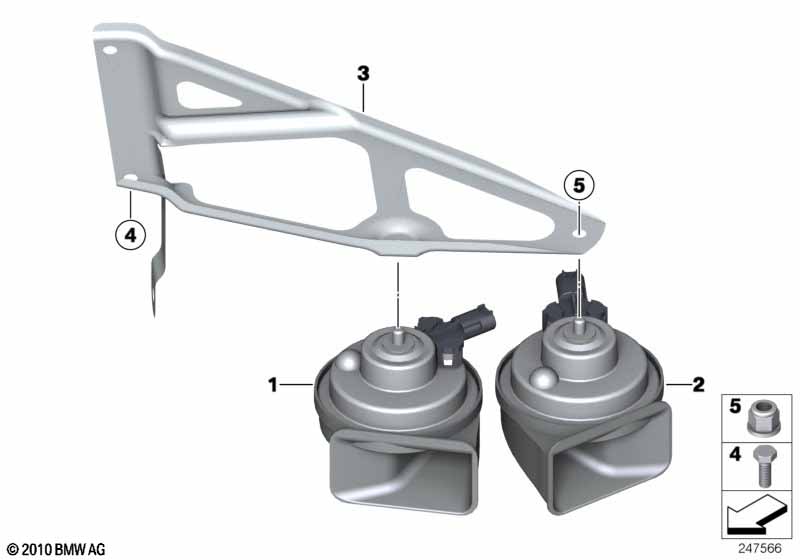 3
5
4
1
2
5
4
© 2010 BMW AG
247566