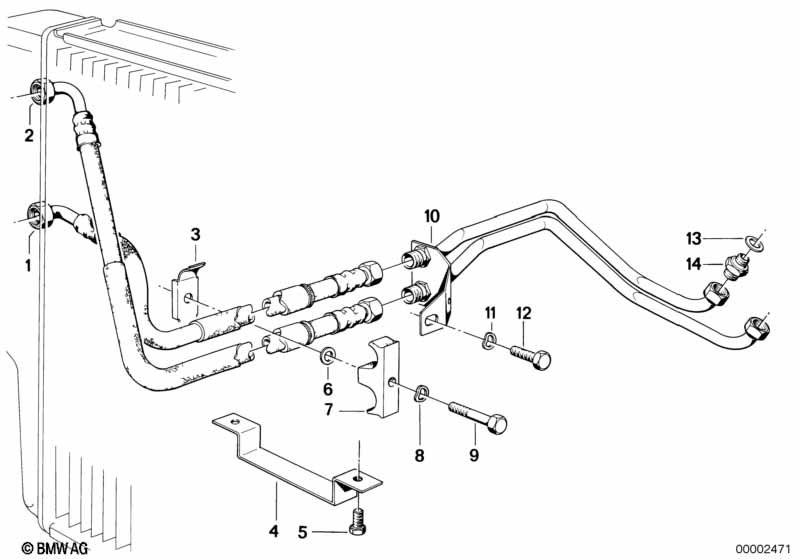 2
1
3
10
13
14
11
12
6
7
8
9
4
5
© BMW AG
00002471