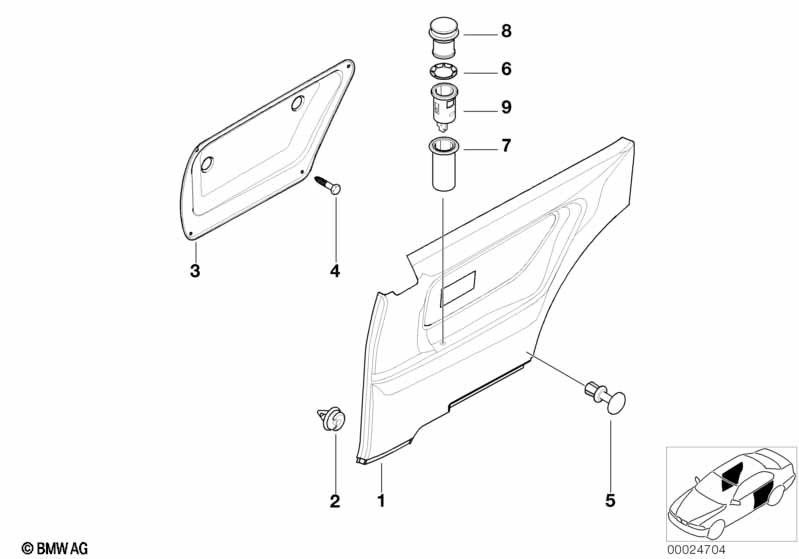 8
6
9
7
3
4
2
1
5
© BMW AG
00024704