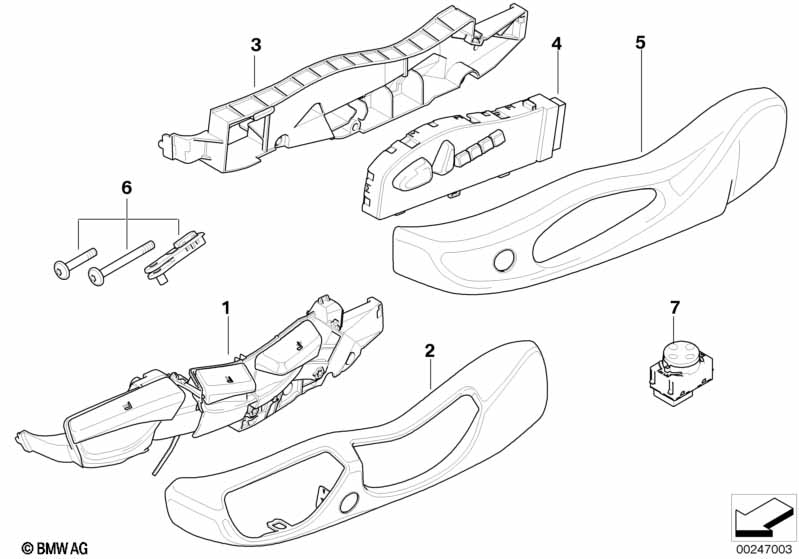 3
4
5
6
1
2
7
© BMW AG
00247003