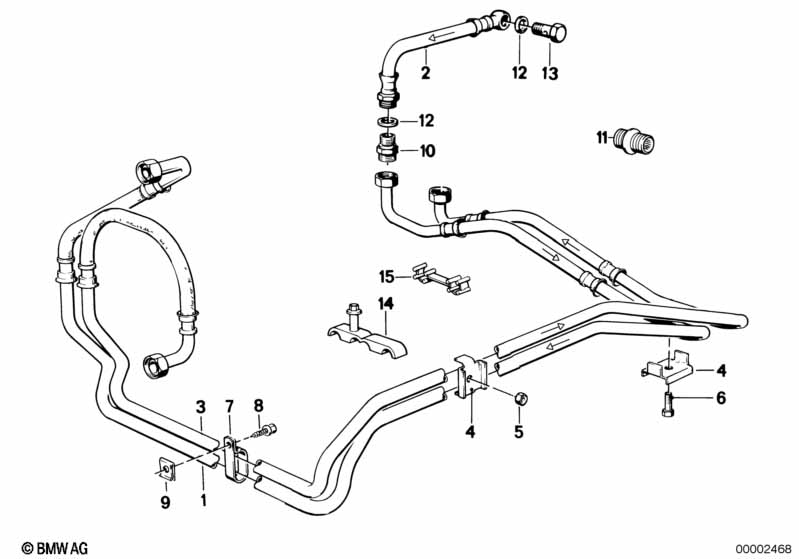 2
12
13
12
10
11
15
14
4
6
3
7
8
4
5
9
1
© BMW AG
00002468