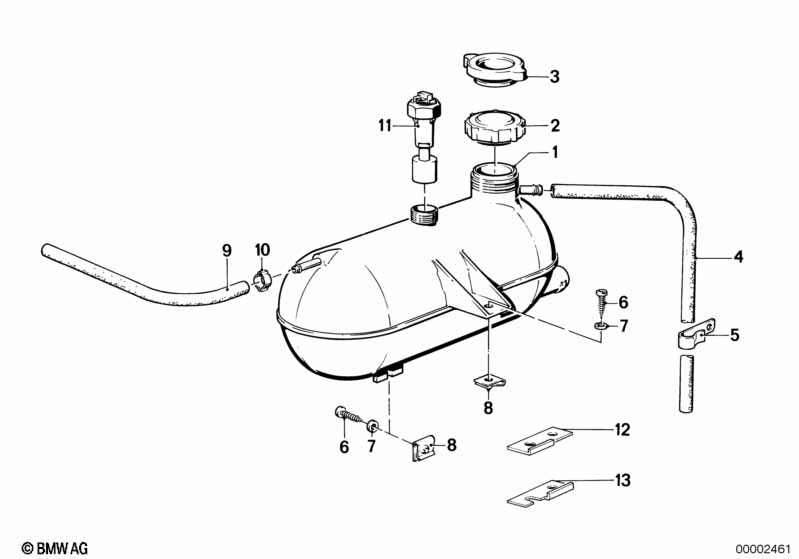 3
11
2
1
9
10
4
6
7
5
8
6
7
8
12
13
© BMW AG
00002461