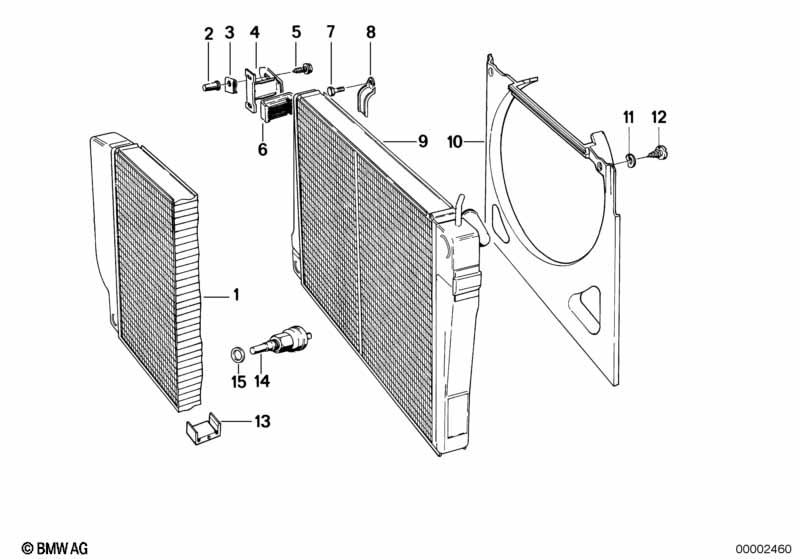 2 3 4 5 7 8

6

9

10

11 12

1

15 14

13

© BMW AG

00002460