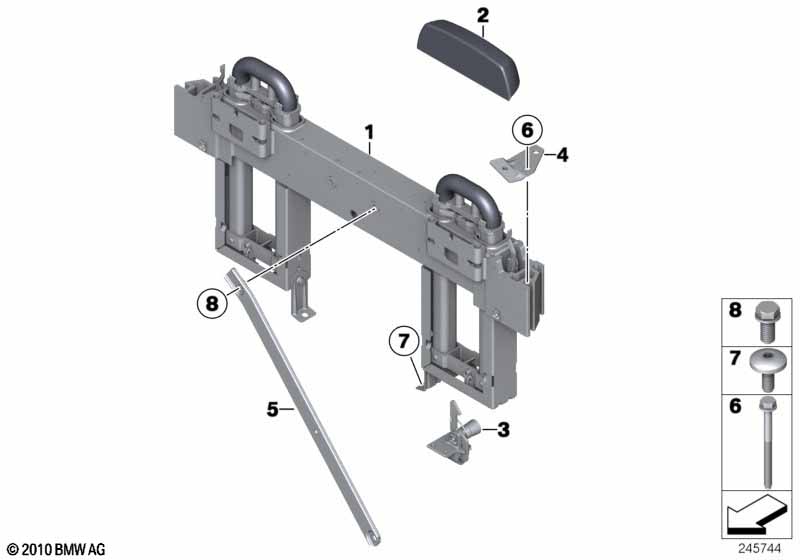 2
1
6
4
8
7
5
3
8
7
6
© 2010 BMW AG
245744