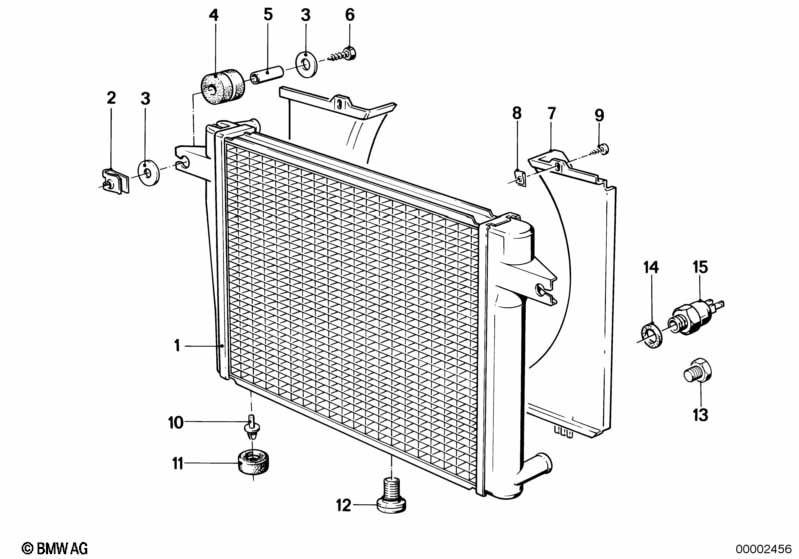 4
5
3
6
2
3
8
7
9
14
15
1
13
10
11
12
© BMW AG
00002456