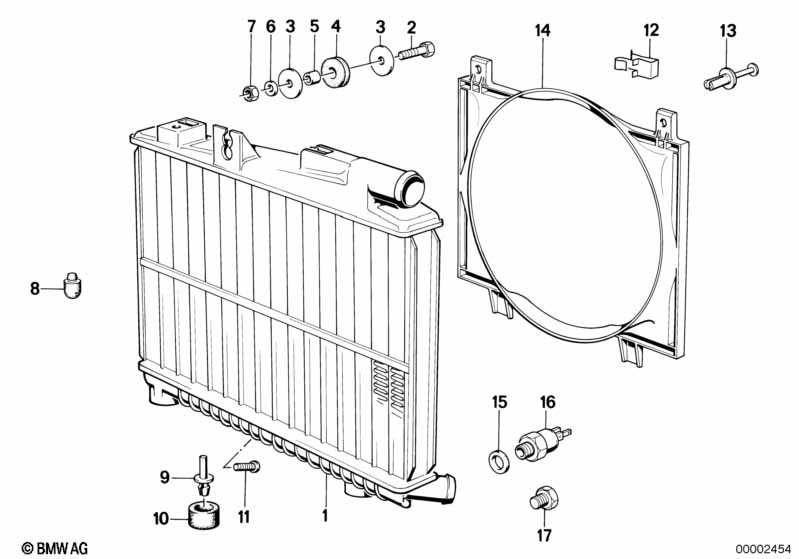 7 6 3 5 4 3 2

14

12

13

8

15

16

9

10

11

1

17

© BMW AG

00002454