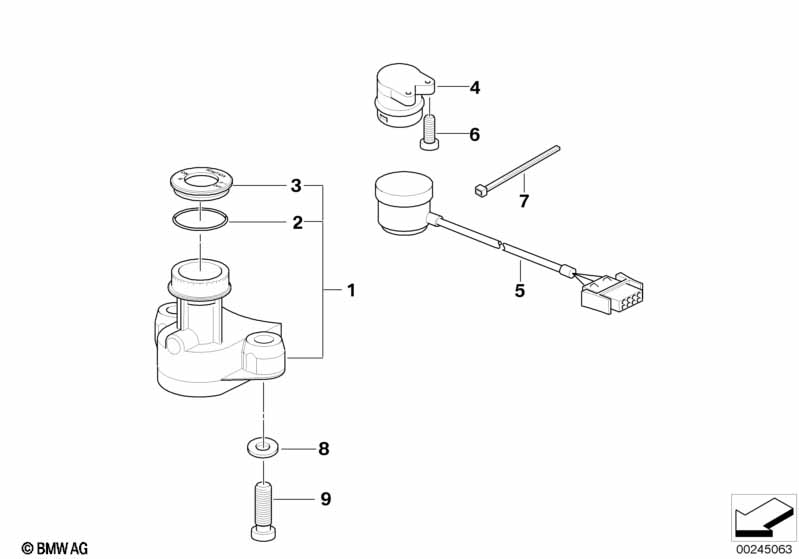 4
6
3
7
2
1
5
8
9
© BMW AG
00245063