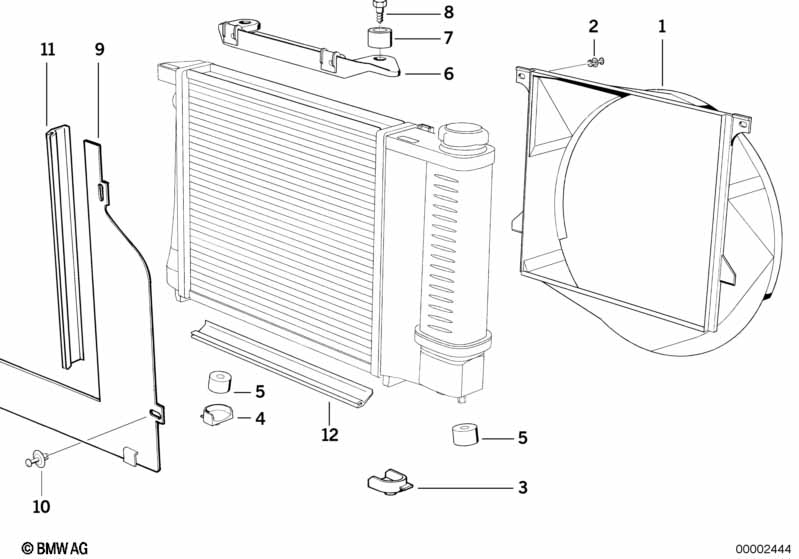 8
7
6
2
1
11
9
5
4
12
5
3
10
© BMW AG
00002444