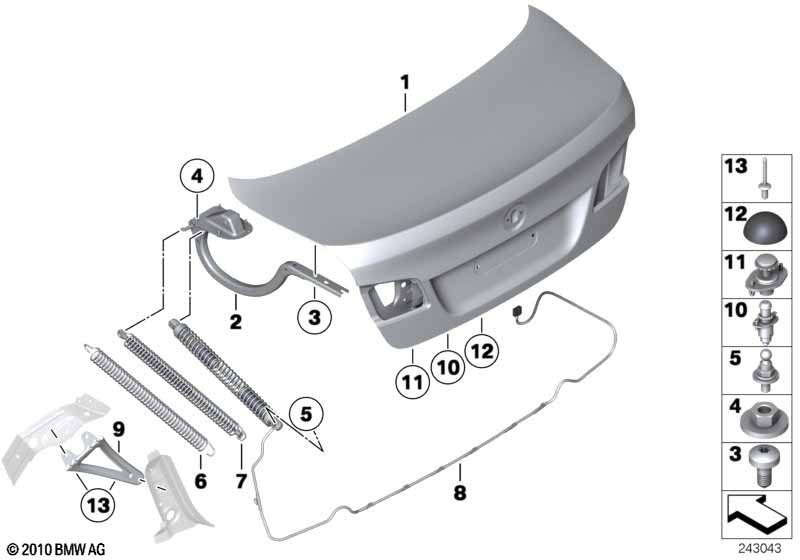 1
4
2
3
11
10
12
5
9
6
7
8
13
© 2010 BMW AG
13
12
11
10
5
4
3
243043