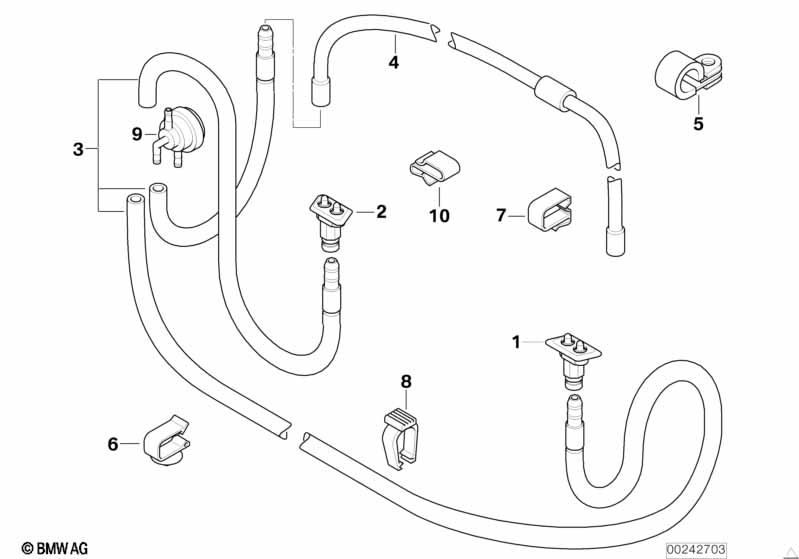 4
5
3
9
2
10
7
1
8
6
© BMW AG
00242703