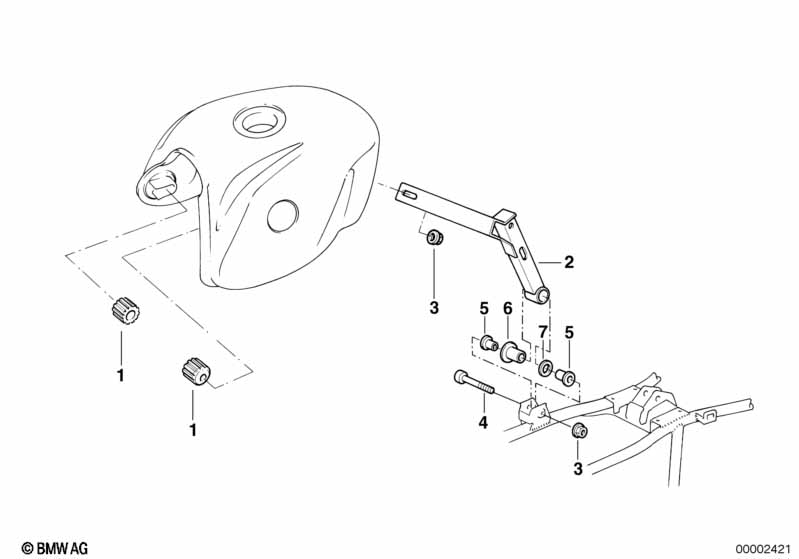 2
3
5
6
7
5
1
1
4
3
© BMW AG
00002421