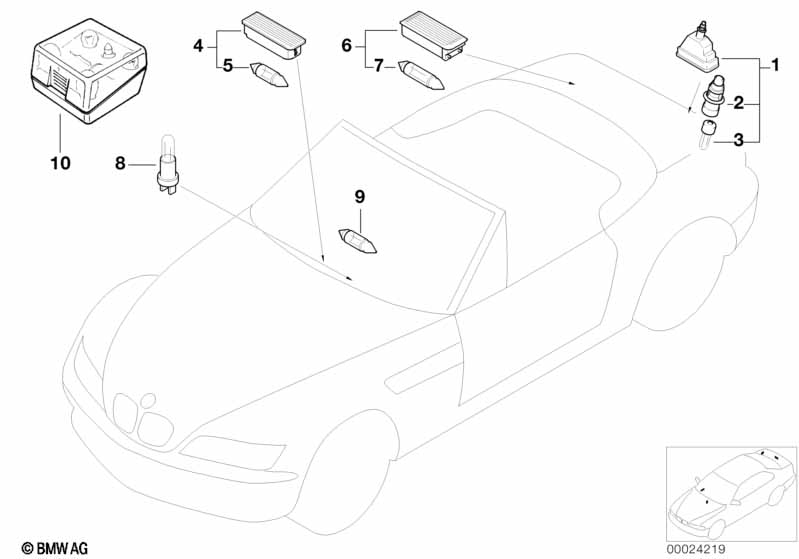 4
5
6
7
1
2
3
10
8
9
© BMW AG
00024219