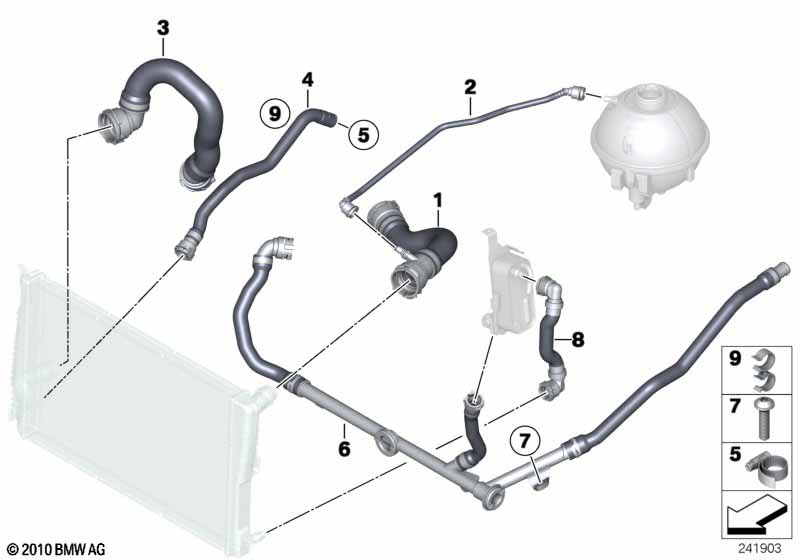 3
4
9
5
2
1
8
6
7
9
7
5
© 2010 BMW AG
241903