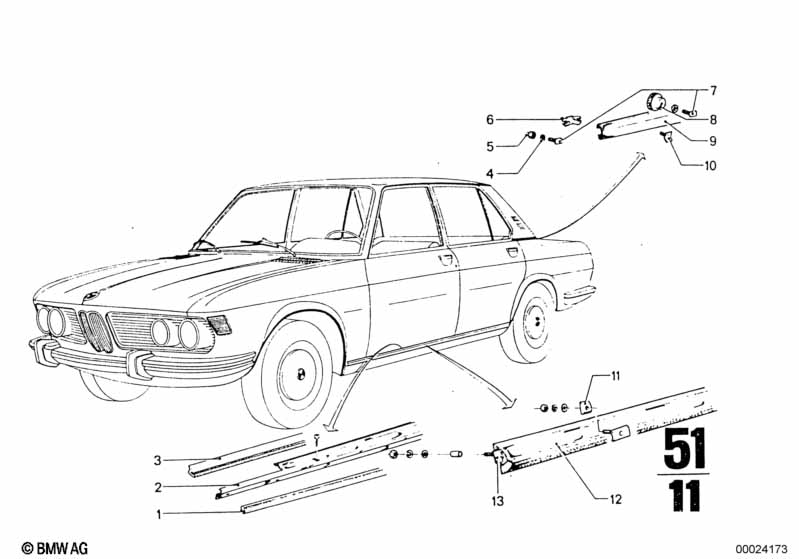 7
6
8
5
9
4
10
11
3
2
1
13
12
51
11
© BMW AG
00024173