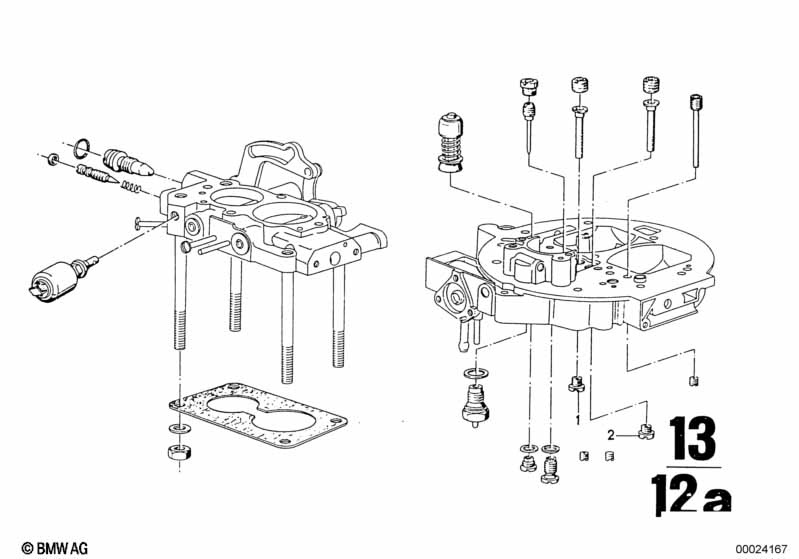 1
2
13
12a
© BMW AG
00024167