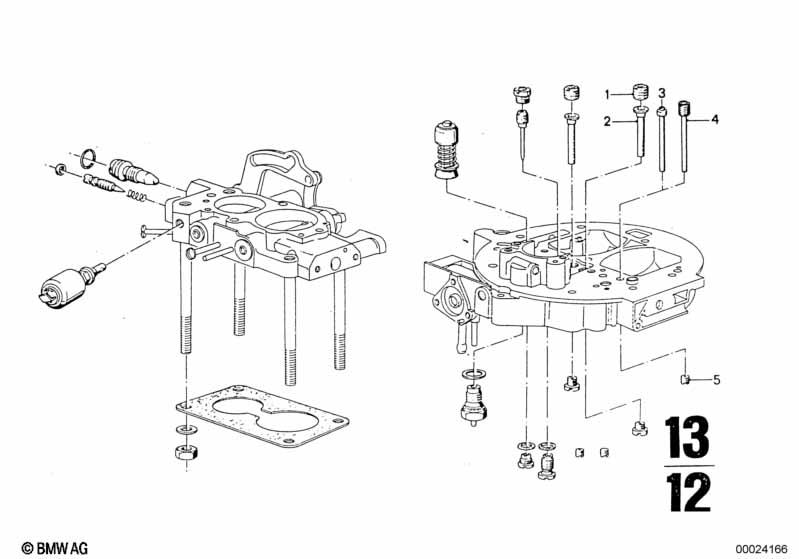 1
2
3
4
5

13
12

© BMW AG

00024166