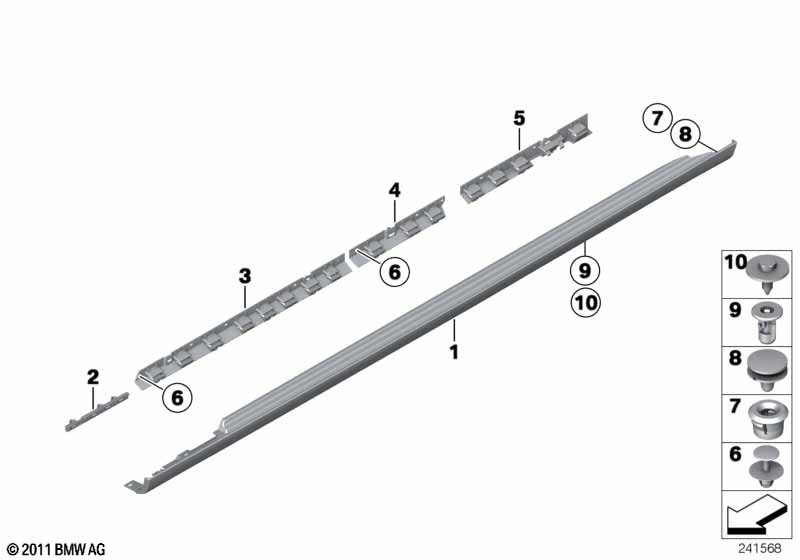 5
7
8
4
6
3
9
10
1
2
6
10
9
8
7
6
© 2011 BMW AG
241568