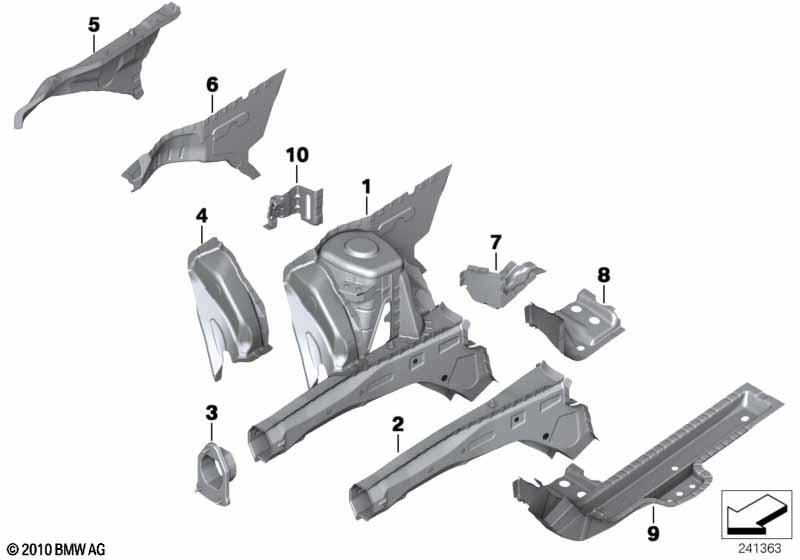 5
6
10
1
4
7
8
3
2
9
© 2010 BMW AG
241363