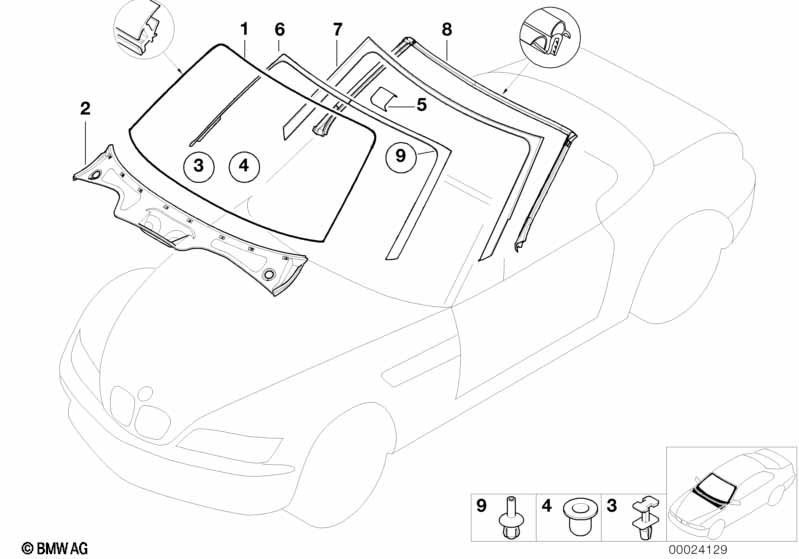 1
6
7
8
2
5
3
4
9
9
4
3
© BMW AG
00024129