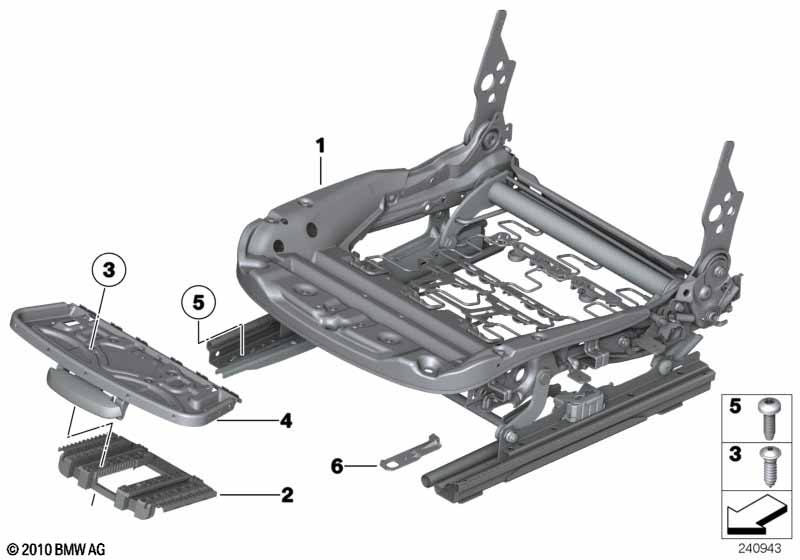 1

3

5

4

6

2

5

3

© 2010 BMW AG

240943