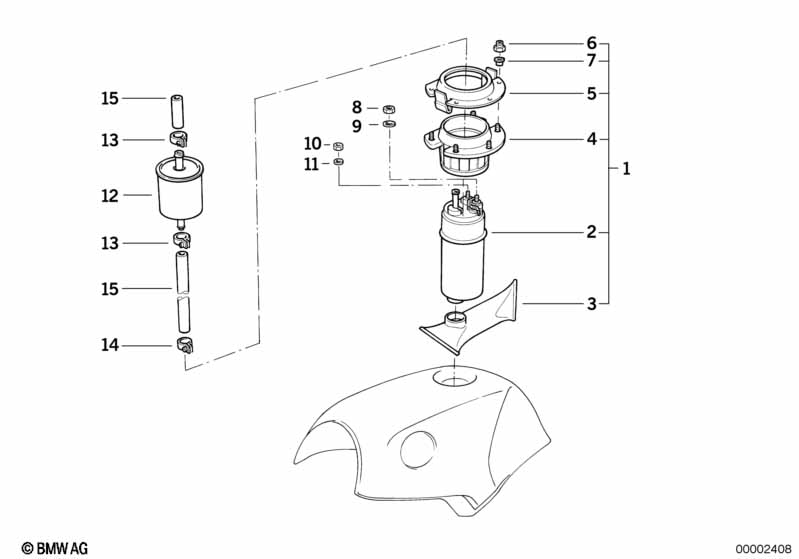 15
13
12
13
15
14
8
9
10
11
6
7
5
4
1
2
3
© BMW AG
00002408