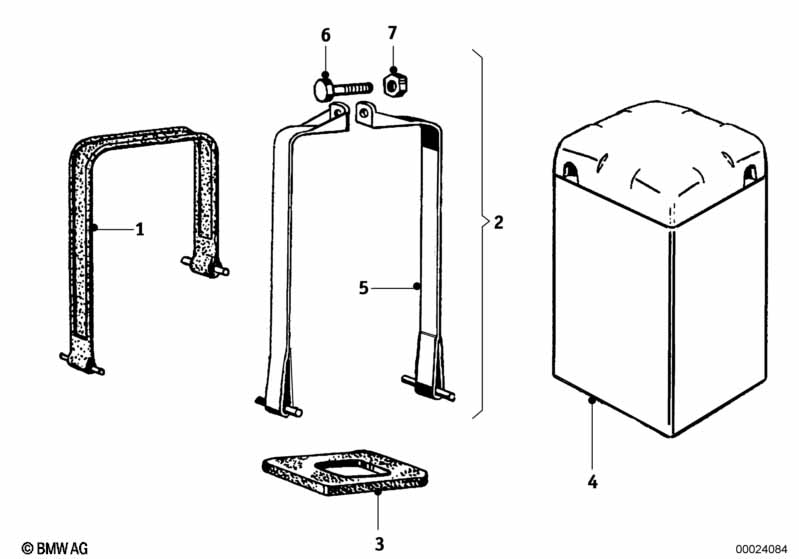 6
7
1
2
5
4
3
© BMW AG
00024084