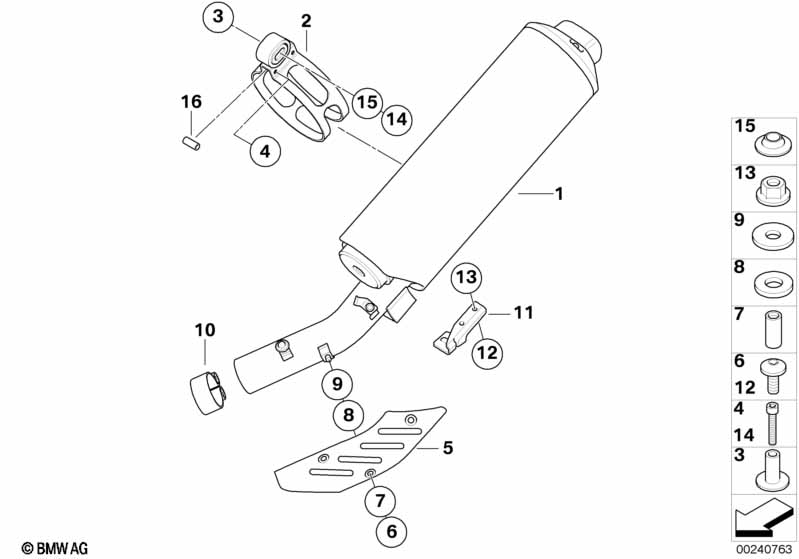 3
2
16
15
14
4
1
13
11
12
10
9
8
5
7
6

15
13
9
8
7
6
12
4
14
3

© BMW AG
00240763