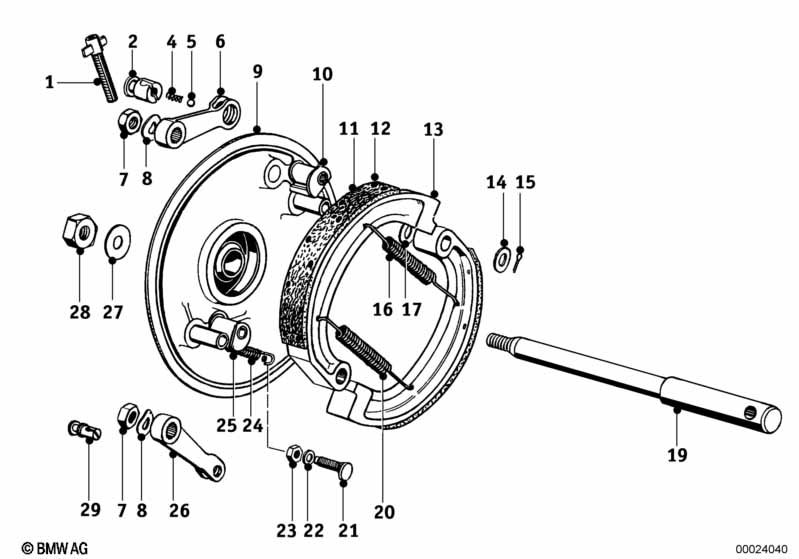 1
2
4
5
6
9
10
11
12
13
7
8
14
15
28
27
16
17
25
24
19
29
7
8
26
23
22
21
20
© BMW AG
00024040