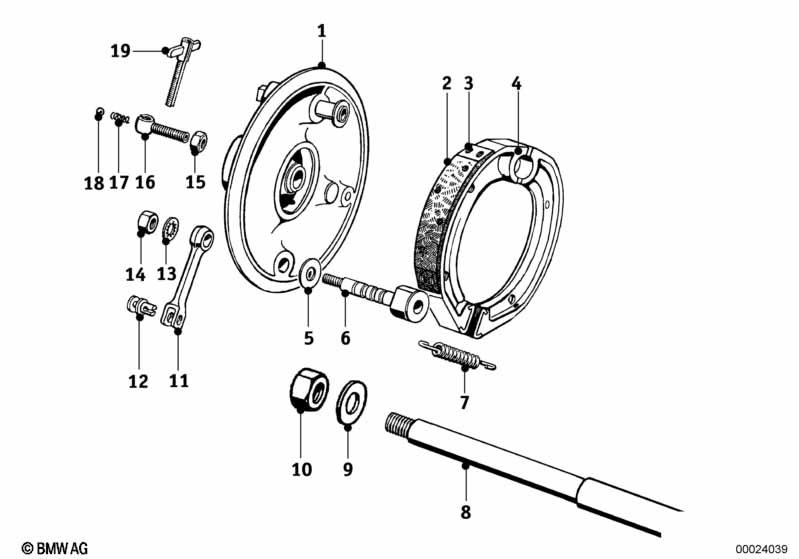 19
1
2
3
4
18 17 16 15
14 13
5 6
12 11
7
10 9
8
© BMW AG
00024039