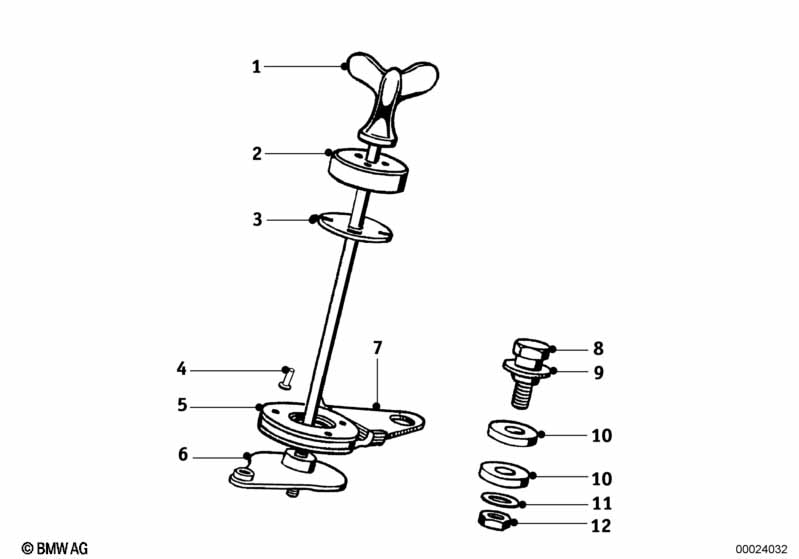 1
2
3
4
5
6
7
8
9
10
10
11
12
© BMW AG
00024032