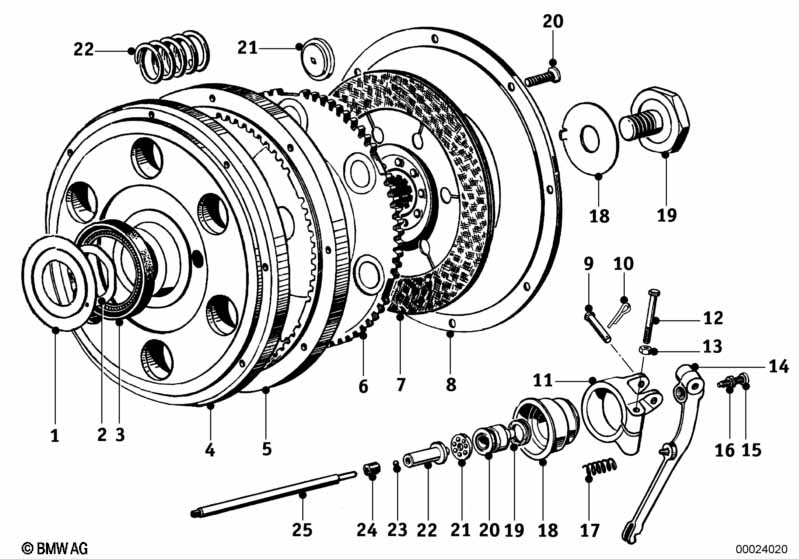 22
21
20
18
19
9
10
12
13
14
11
16
15
1
2
3
4
5
6
7
8
25
24
23
22
21
20
19
18
17
© BMW AG
00024020