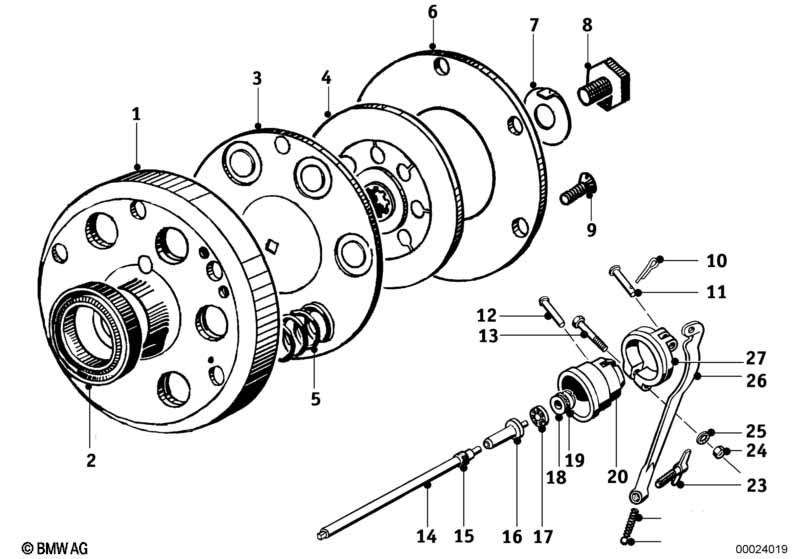 6
7
8
3
4
1
9
10
11
12
13
27
26
5
25
24
2
19
18
20
23
14
15
16
17
© BMW AG
00024019