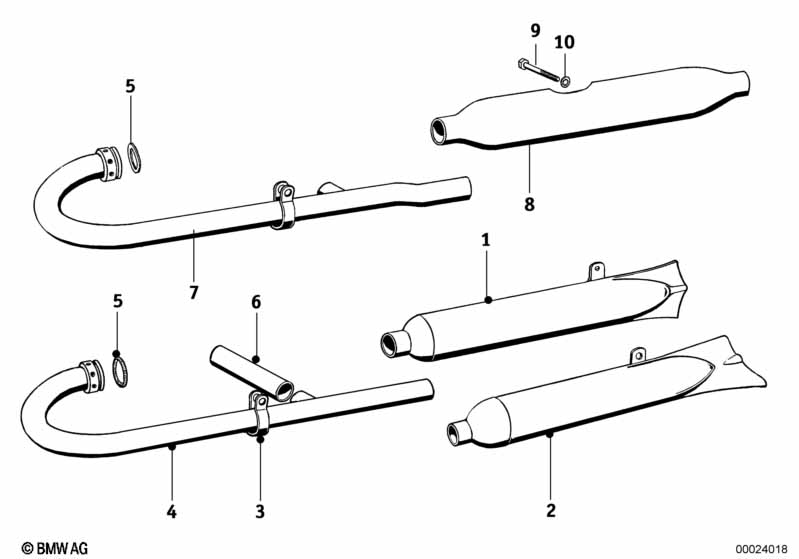 9
10
5
8
7
1
5
6
4
3
2
© BMW AG
00024018