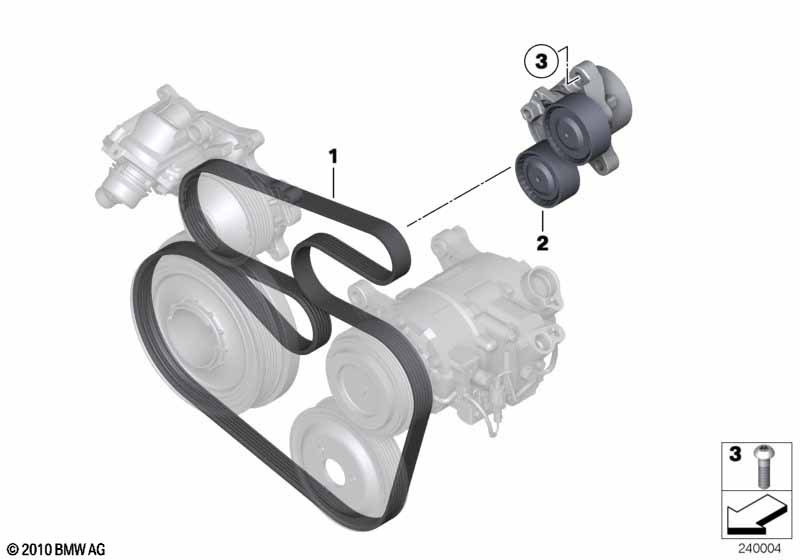 3

1

2

3

© 2010 BMW AG

240004