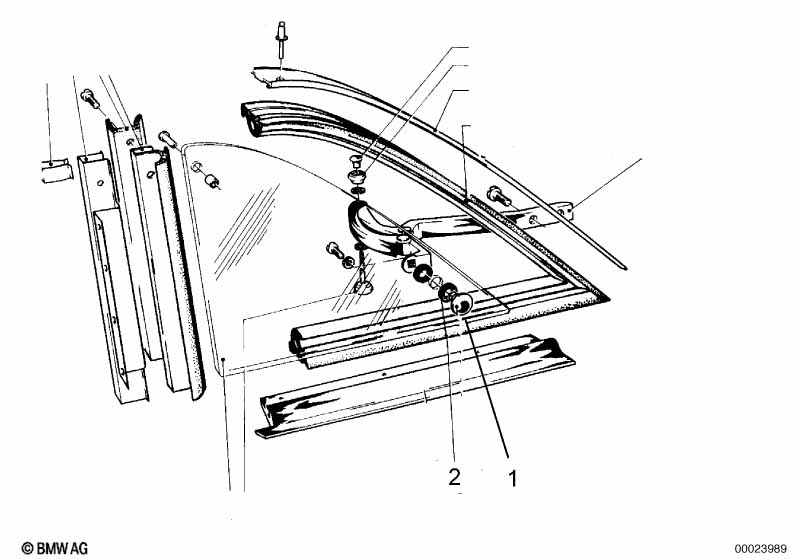 2
1
© BMW AG
00023989