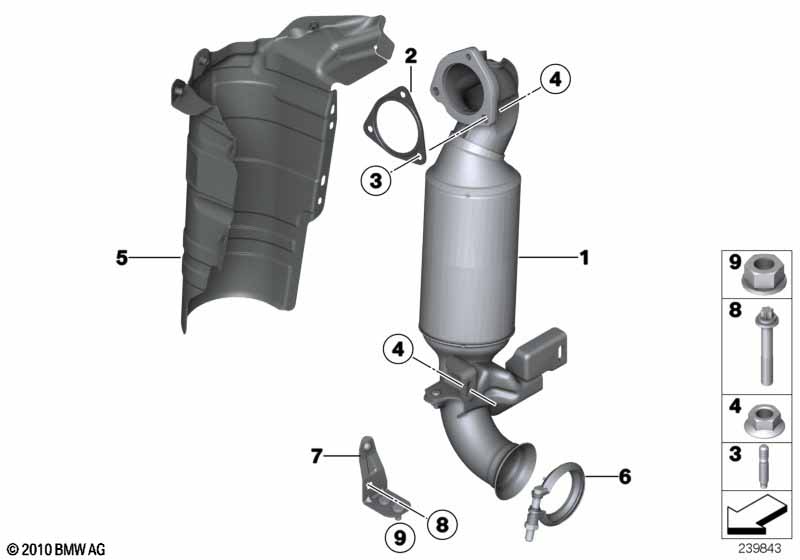 2
4
3
5
1
4
7
6
8
9
9
8
4
3
© 2010 BMW AG
239843