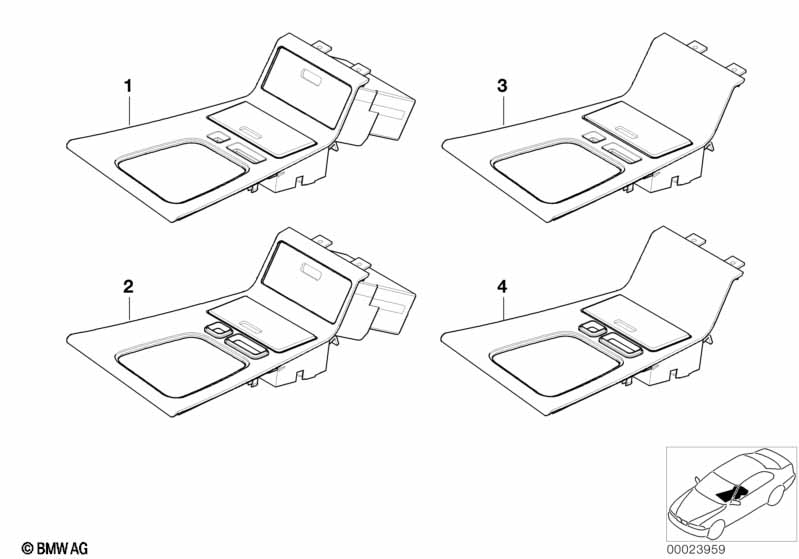 1

3

2

4

© BMW AG

00023959