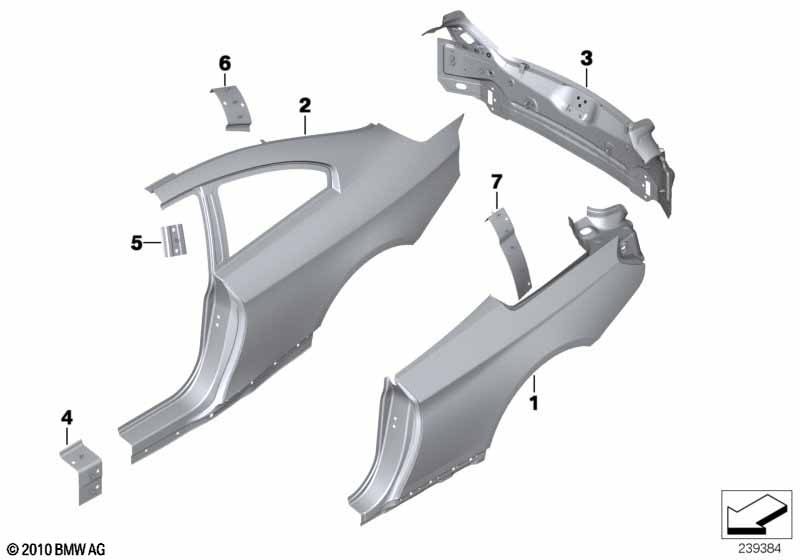 6
2
3
7
5
1
4
© 2010 BMW AG
239384