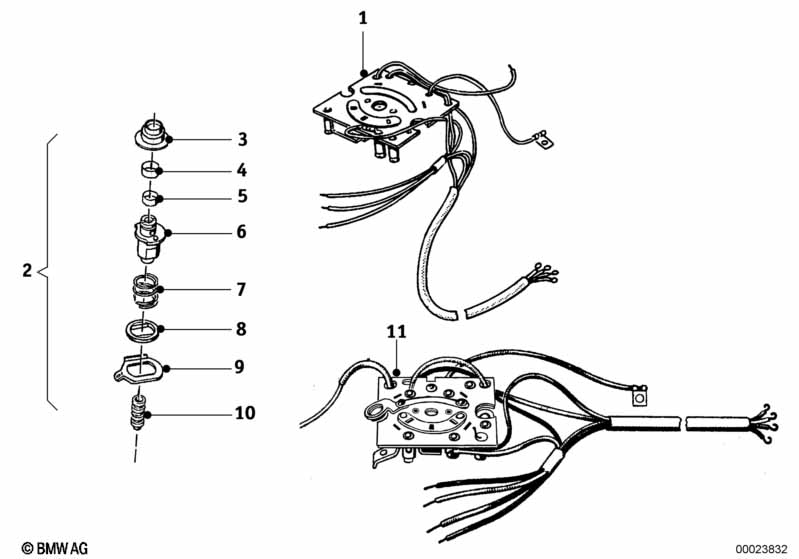 1

2

3

4

5

6

7

8

9

10

11

© BMW AG

00023832