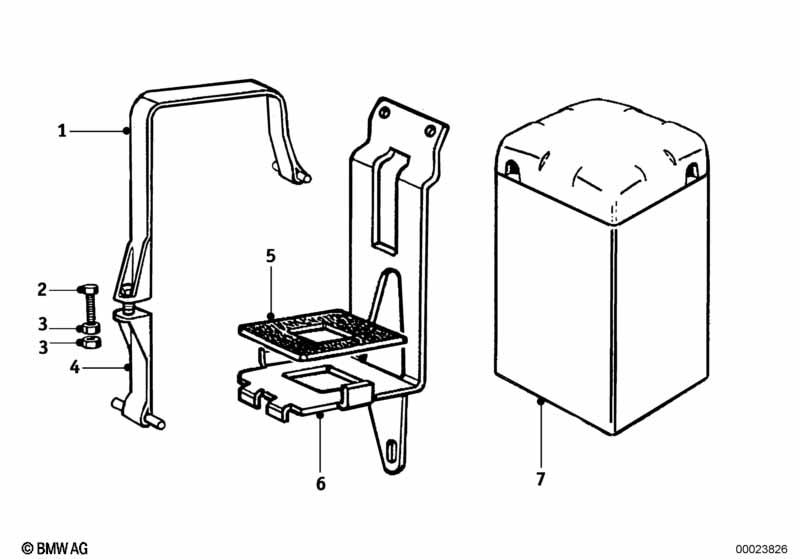 1
2
3
3
4
5
6
7
© BMW AG
00023826